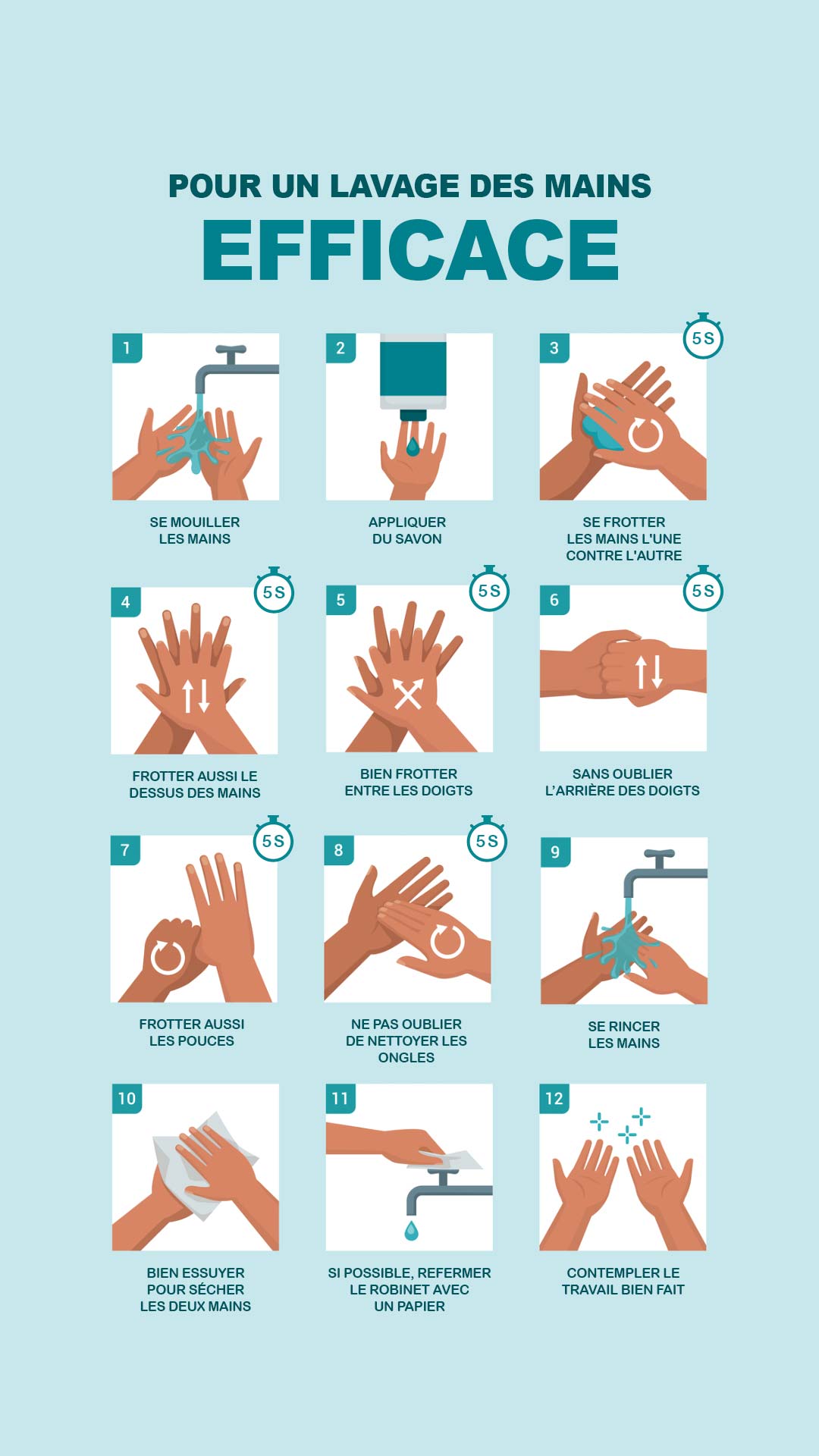 POUR UN LAVAGE DES MAINS
EFFICACE

1
SE MOUILLER LES MAINS

2
APPLIQUER DU SAVON

3
5 S
SE FROTTER LES MAINS L'UNE CONTRE L'AUTRE

4
5 S
FROTTER AUSSI LE DESSUS DES MAINS

5
5 S
BIEN FROTTER ENTRE LES DOIGTS

6
5 S
SANS OUBLIER L'ARRIÈRE DES DOIGTS

7
5 S
FROTTER AUSSI LES POUCES

8
5 S
NE PAS OUBLIER DE NETTOYER LES ONGLES

9
SE RINCER LES MAINS

10
BIEN ESSUYER POUR SÉCHER LES DEUX MAINS

11
SI POSSIBLE, REFERMER LE ROBINET AVEC UN PAPIER

12
CONTEMPLER LE TRAVAIL BIEN FAIT